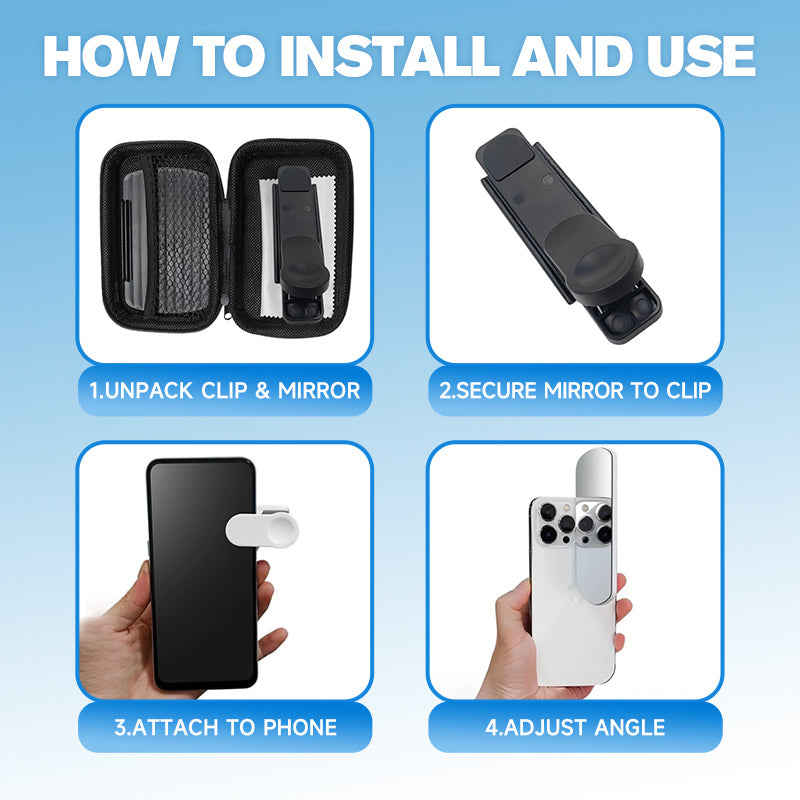 HOW TO INSTALL AND USE

1.UNPACK CLIP & MIRROR

2.SECURE MIRROR TO CLIP

3.ATTACH TO PHONE

4.ADJUST ANGLE