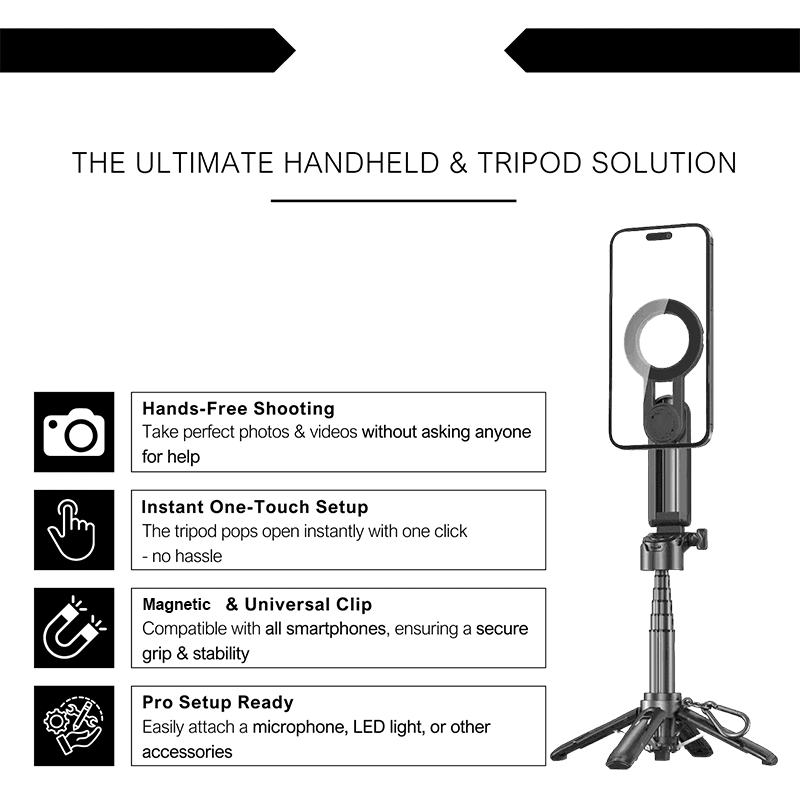 THE ULTIMATE HANDHELD & TRIPOD SOLUTION

Hands-Free Shooting
Take perfect photos & videos without asking anyone for help

Instant One-Touch Setup
The tripod pops open instantly with one click - no hassle

Magnetic & Universal Clip
Compatible with all smartphones, ensuring a secure grip & stability

Pro Setup Ready
Easily attach a microphone, LED light, or other accessories