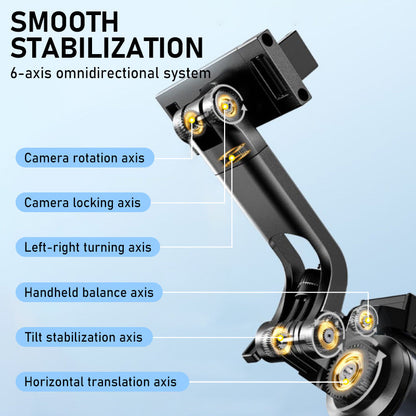 SMOOTH STABILIZATION

6-axis omnidirectional system

Camera rotation axis

Camera locking axis

Left-right turning axis

Handheld balance axis

Tilt stabilization axis

Horizontal translation axis