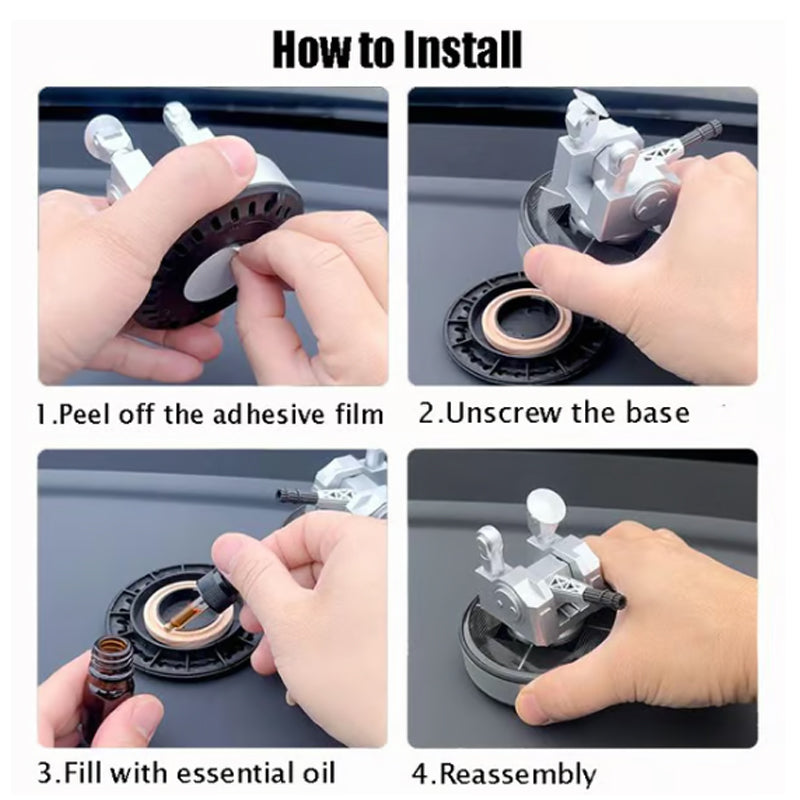 How to Install

1.Peel off the adhesive film

2.Unscrew the base

3.Fill with essential oil

4.Reassembly